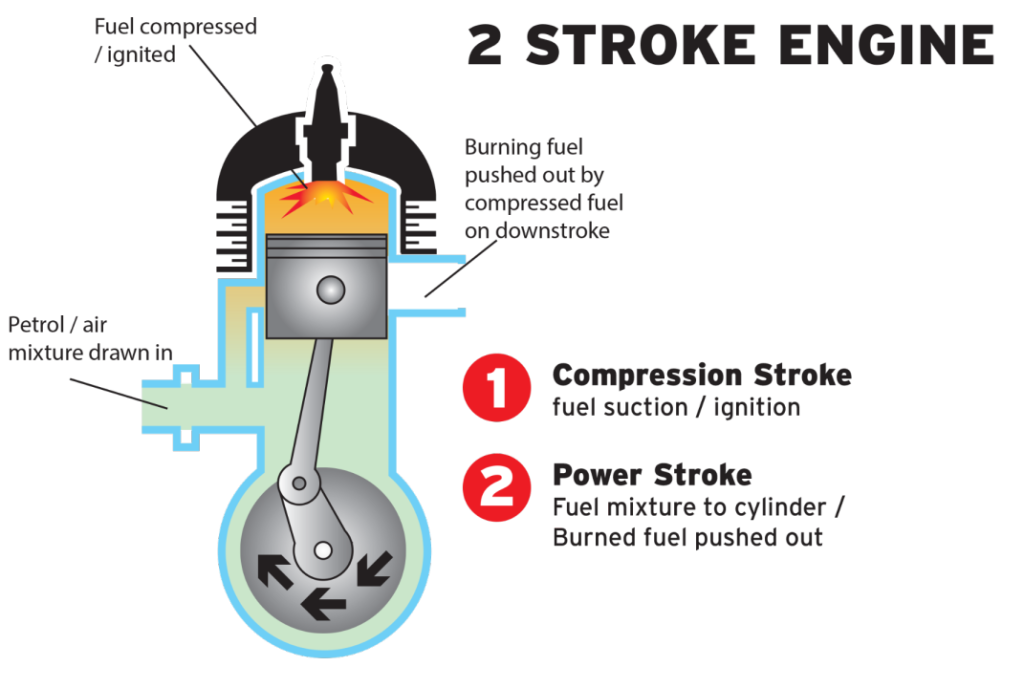 Fuel compressed / ignited

2 STROKE ENGINE

Burning fuel pushed out by compressed fuel on downstroke

Petrol / air mixture drawn in

1 Compression Stroke
fuel suction / ignition

2 Power Stroke
Fuel mixture to cylinder / Burned fuel pushed out